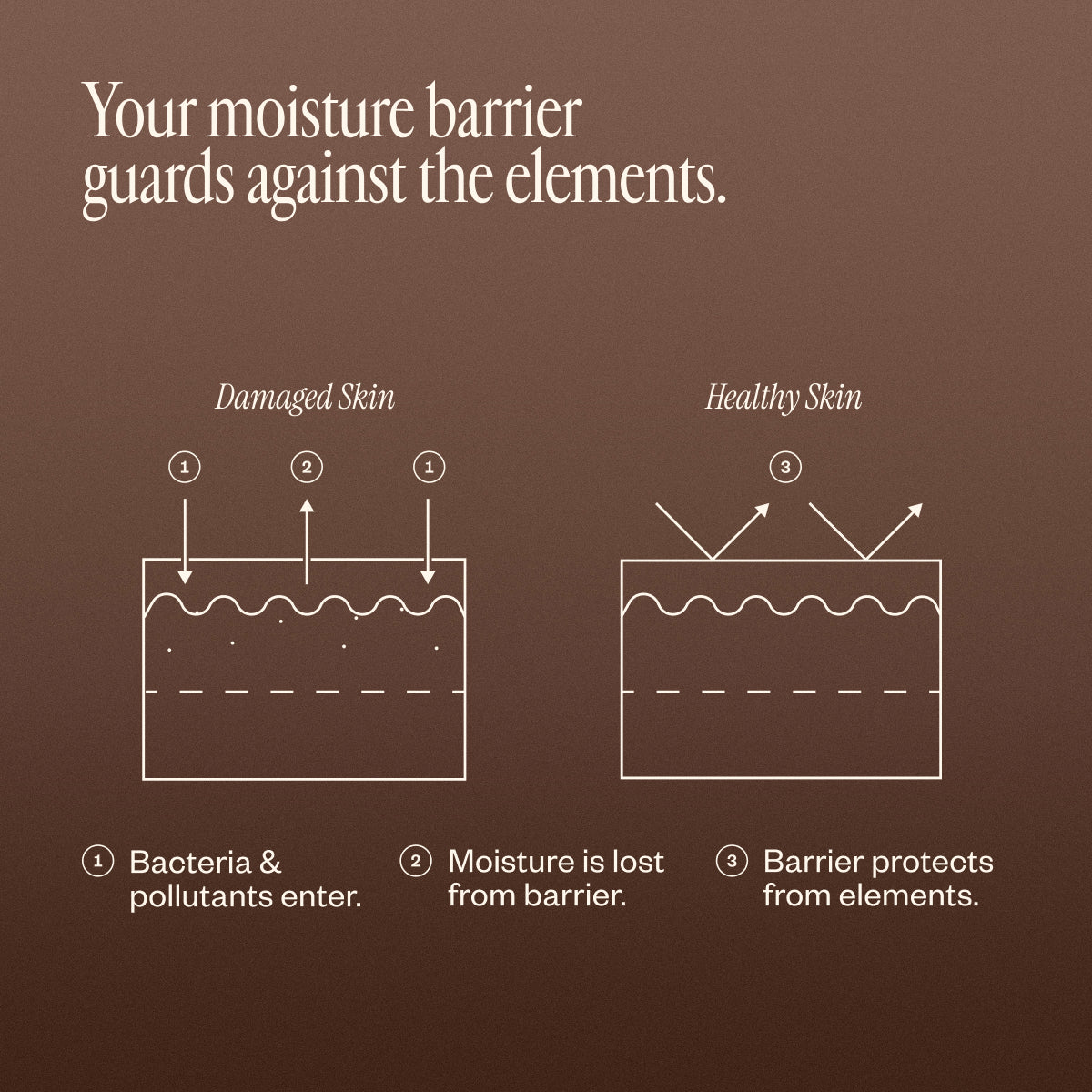 Your moisture barrier guards against the elements.

Damaged Skin

1 2 1

Healthy Skin

3

1 Bacteria & pollutants enter.

2 Moisture is lost from barrier.

3 Barrier protects from elements.