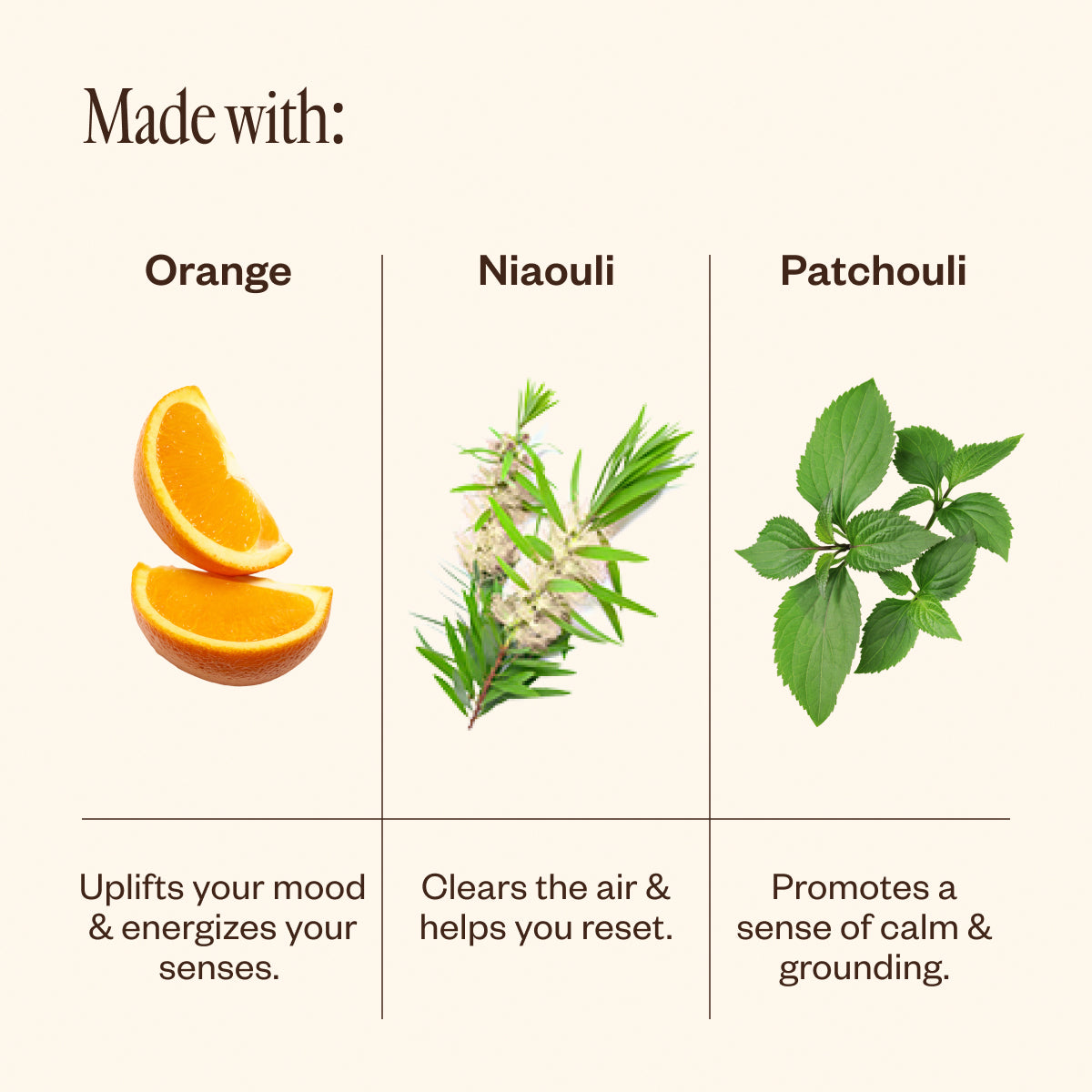 Made with:

| Orange | Niaouli | Patchouli |
|---|---|---|
| Uplifts your mood & energizes your senses. | Clears the air & helps you reset. | Promotes a sense of calm & grounding. |