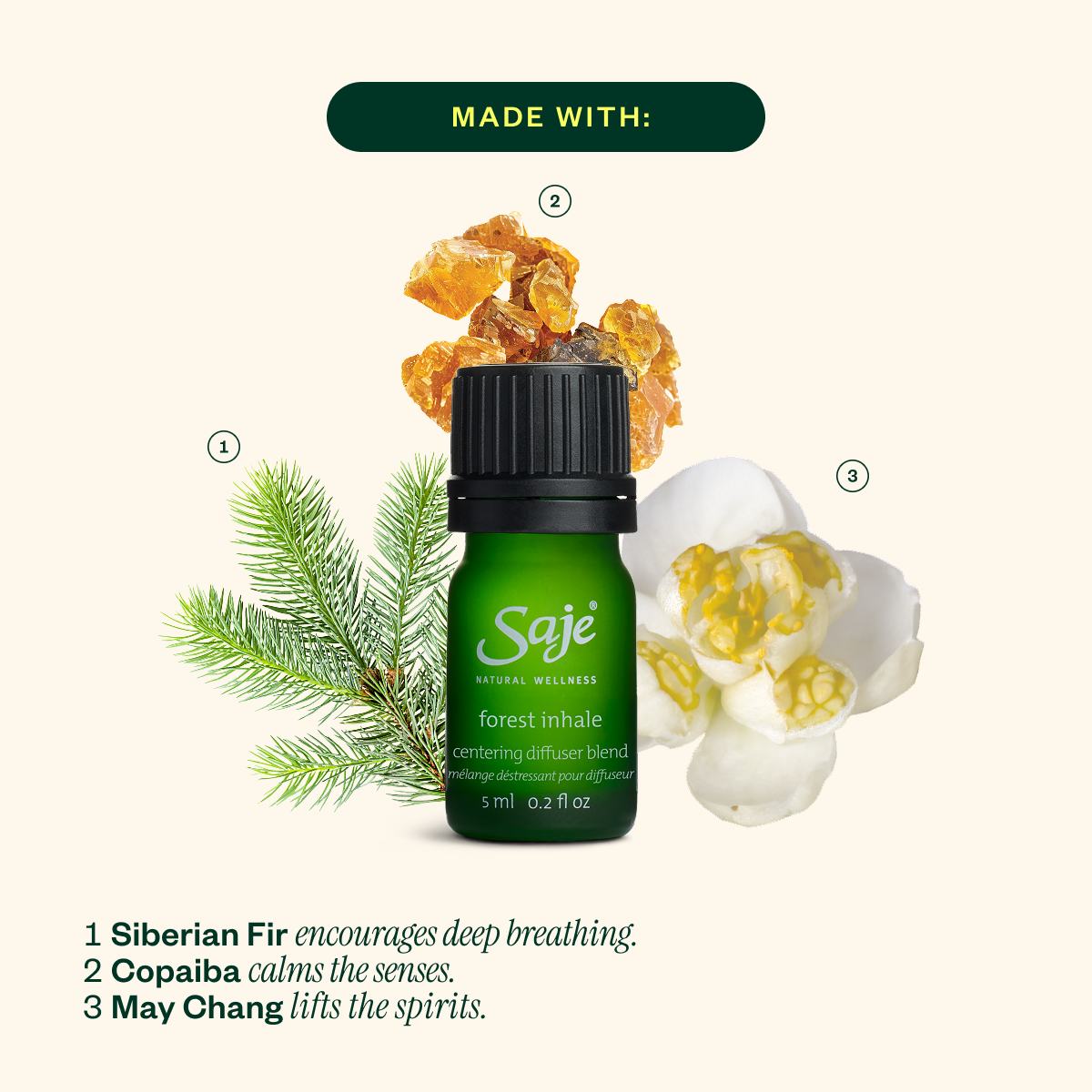 MADE WITH:

2

1

3

Saje®
NATURAL WELLNESS
forest inhale
centering diffuser blend
mélange déstressant pour diffuseur
5 ml 0.2 fl oz

1 Siberian Fir encourages deep breathing.
2 Copaiba calms the senses.
3 May Chang lifts the spirits.