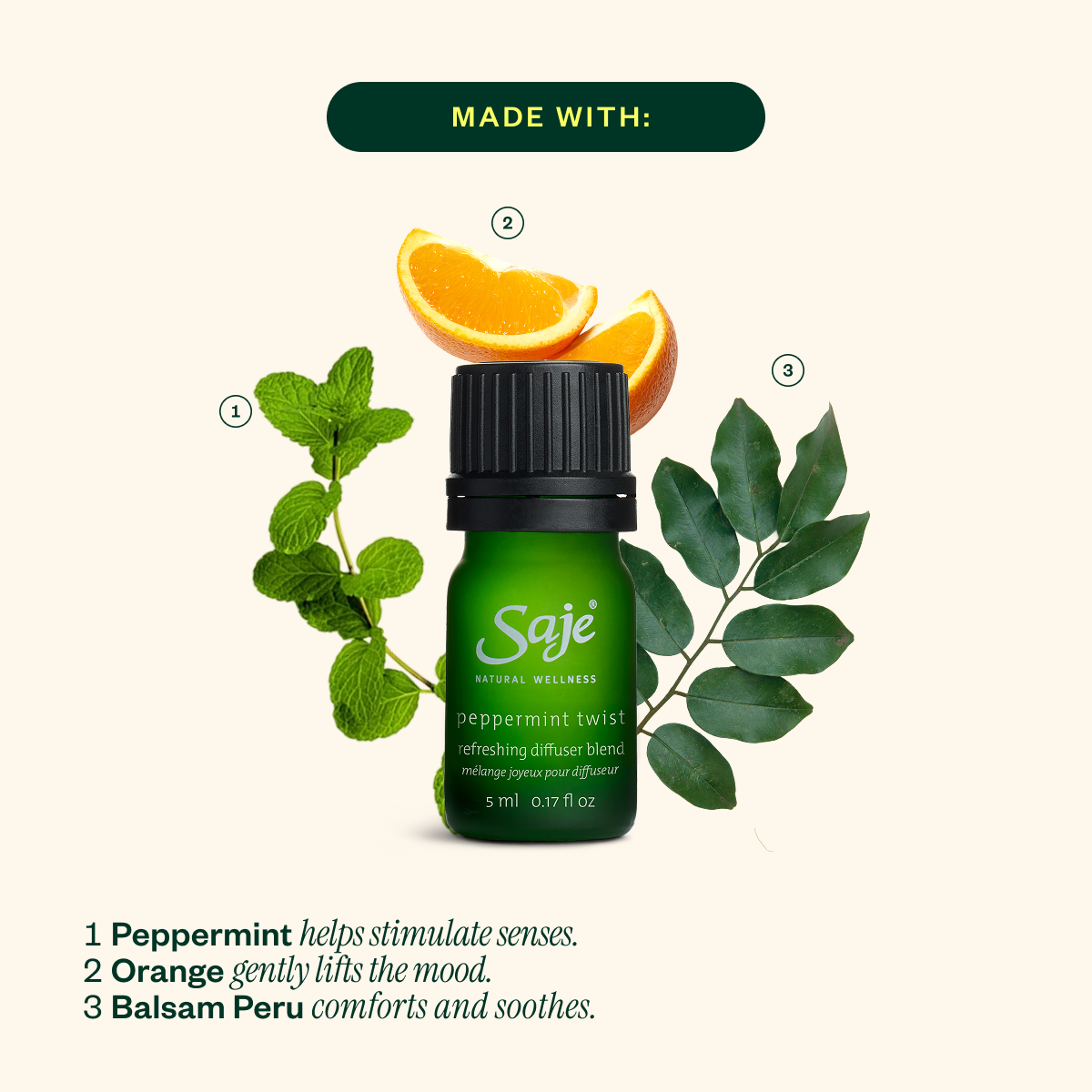 MADE WITH:

2

1

3

Saje®
NATURAL WELLNESS
peppermint twist
refreshing diffuser blend
mélange joyeux pour diffuseur
5 ml 0.17 fl oz

1 Peppermint helps stimulate senses.
2 Orange gently lifts the mood.
3 Balsam Peru comforts and soothes.