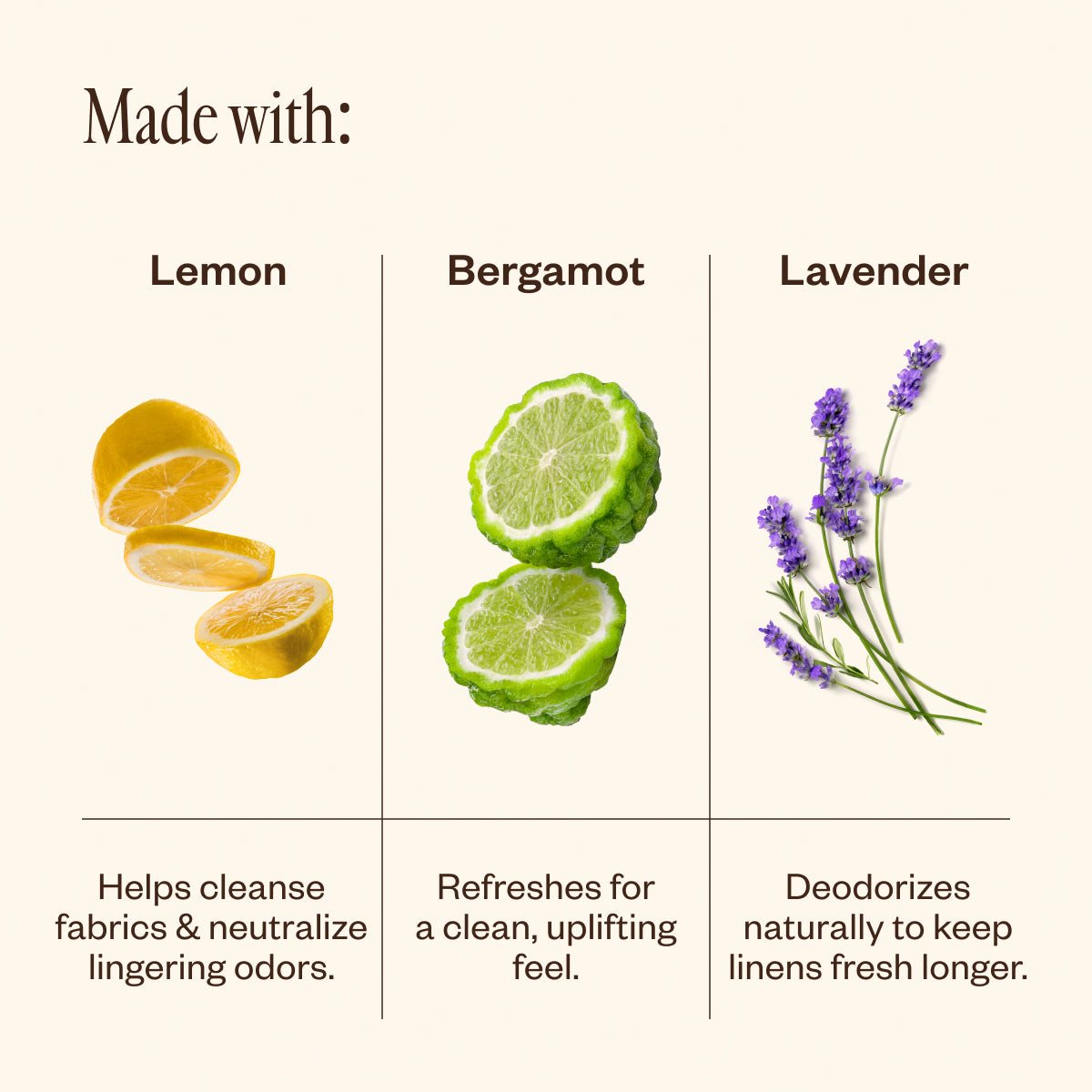 Made with:

| Lemon | Bergamot | Lavender |
|---|---|---|
| Helps cleanse fabrics & neutralize lingering odors. | Refreshes for a clean, uplifting feel. | Deodorizes naturally to keep linens fresh longer. |